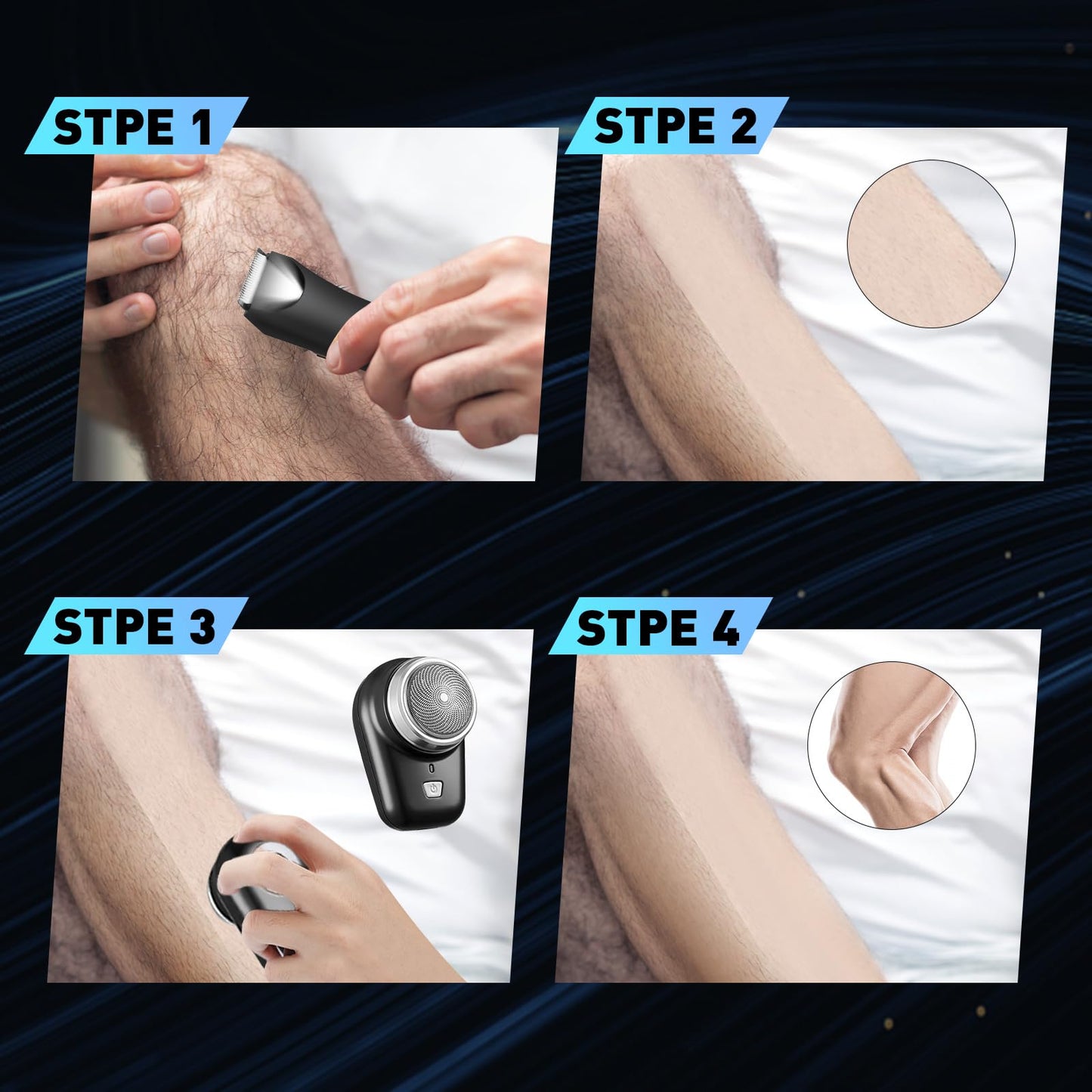 STPE 1

STPE 2

STPE 3

STPE 4