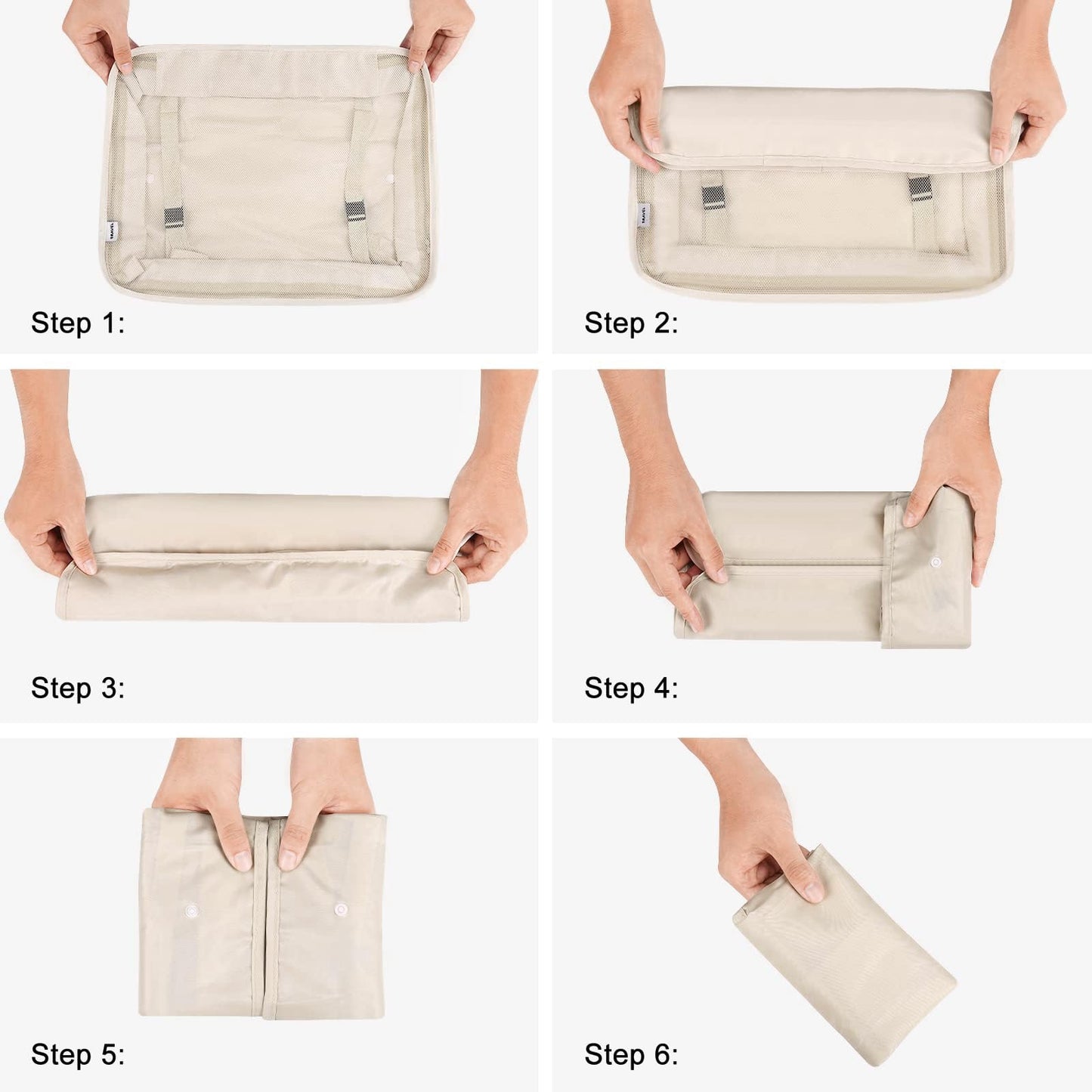 TRAVEL

Step 1:

TRAVEL

Step 2:

Step 3:

Step 4:

Step 5:

Step 6: