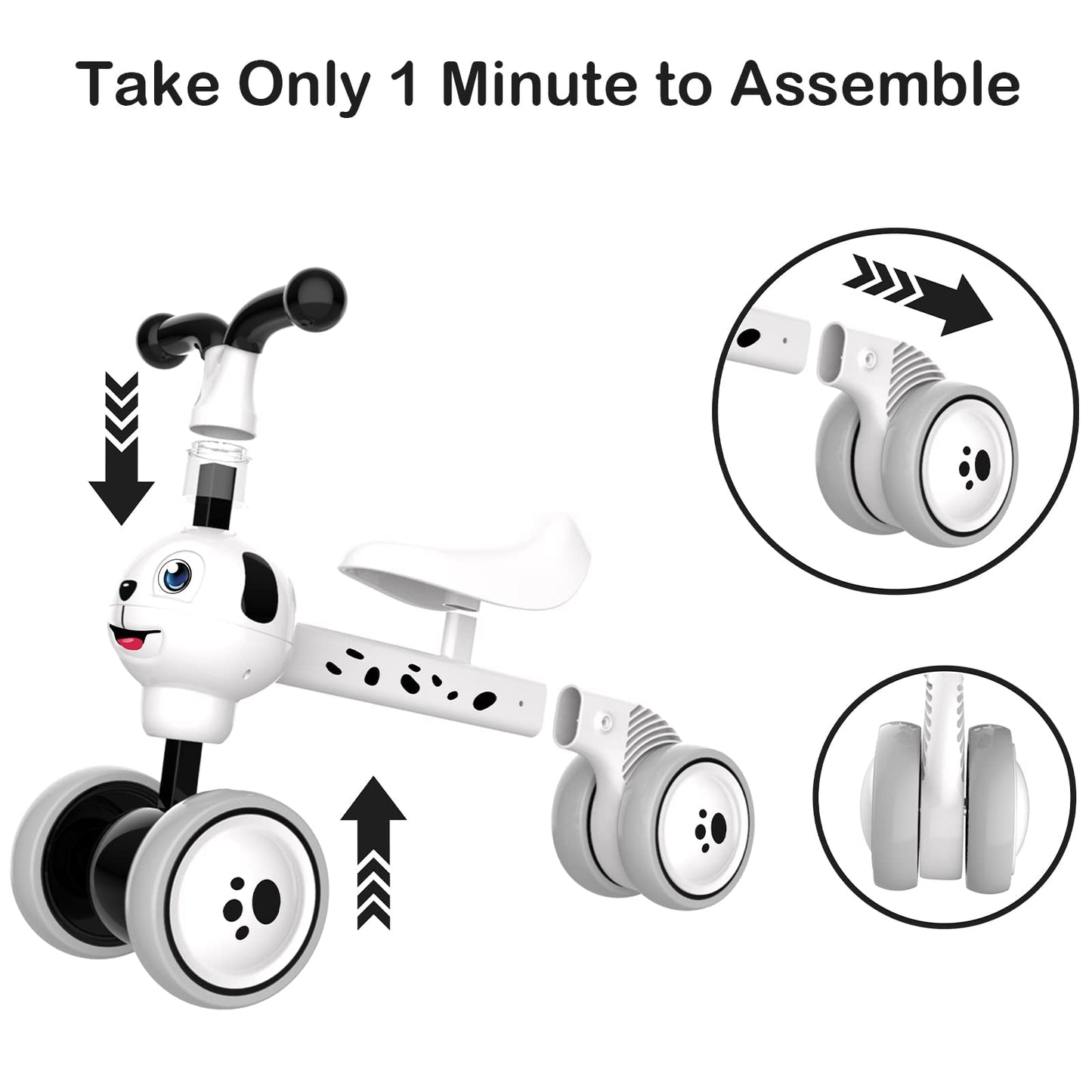 Take Only 1 Minute to Assemble